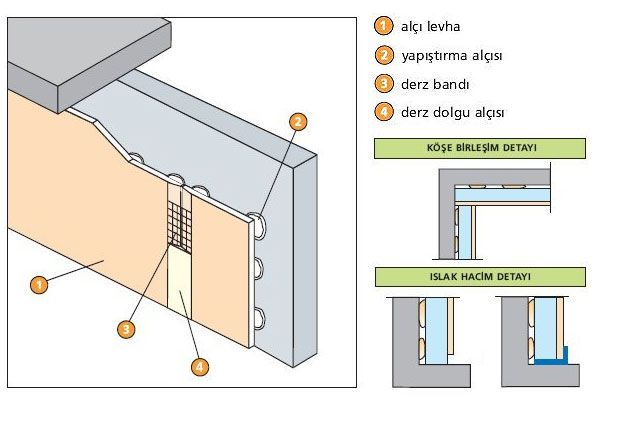 2

1

3

4

1 alçı levha

2 yapıştırma alçısı

3 derz bandı

4 derz dolgu alçısı

KÖŞE BİRLEŞİM DETAYI

ISLAK HACİM DETAYI